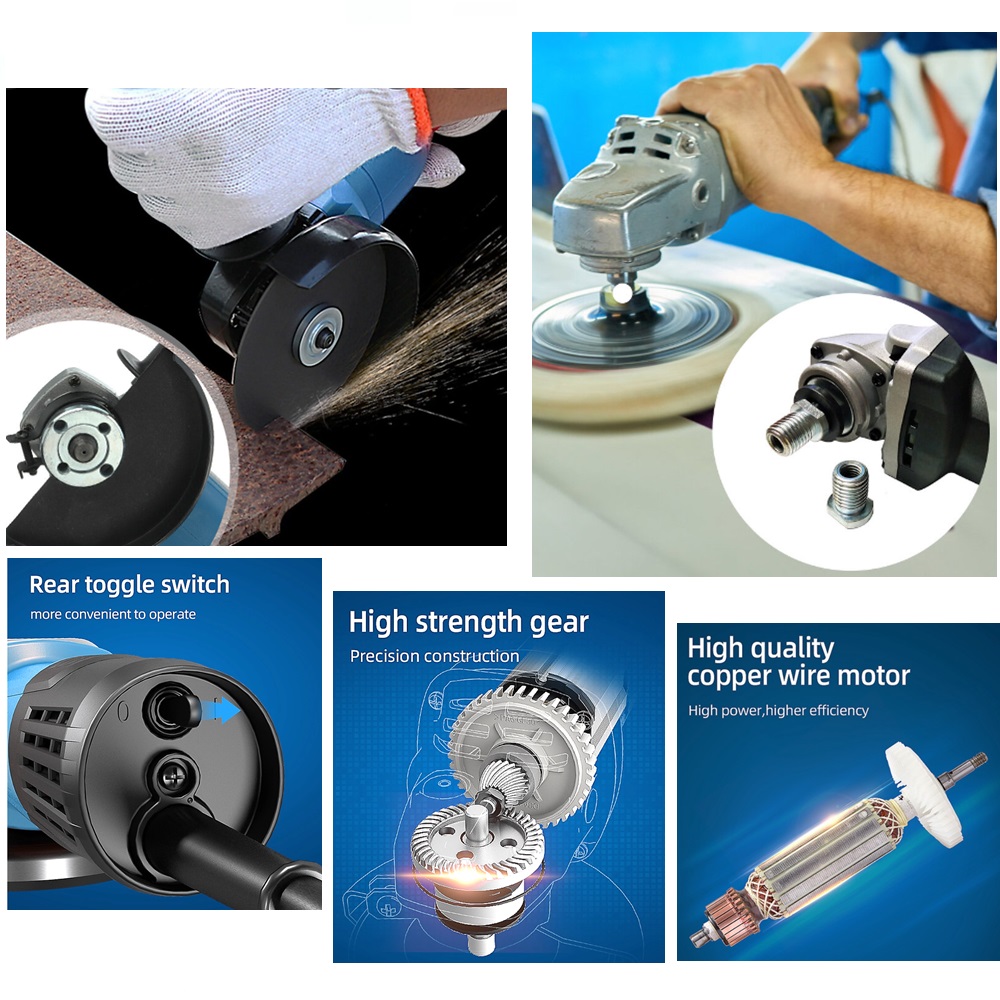 Rear toggle switch
more convenient to operate

High strength gear
Precision construction

High quality
copper wire motor
High power,higher efficiency